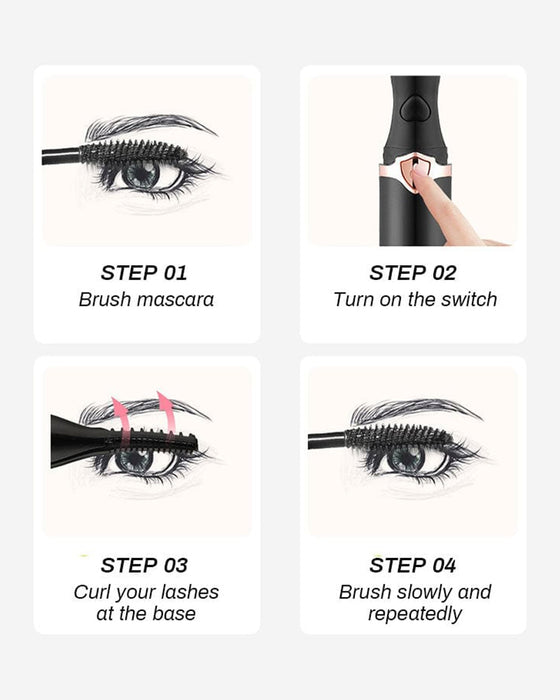 STEP 01
Brush mascara

STEP 02
Turn on the switch

STEP 03
Curl your lashes at the base

STEP 04
Brush slowly and repeatedly